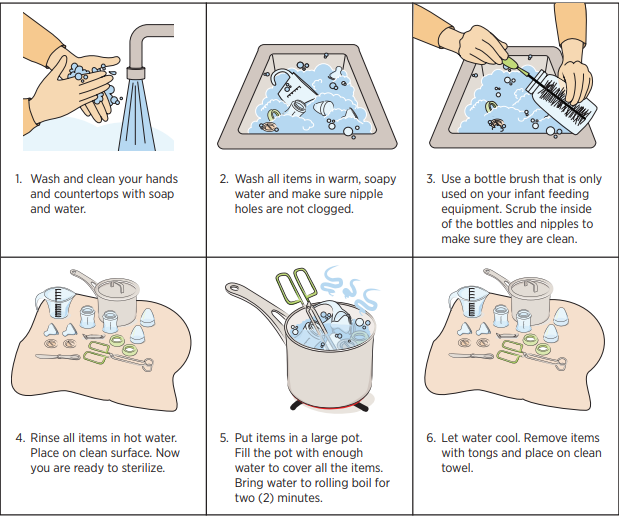 1. Wash and clean your hands and countertops with soap and water.

2. Wash all items in warm, soapy water and make sure nipple holes are not clogged.

3. Use a bottle brush that is only used on your infant feeding equipment. Scrub the inside of the bottles and nipples to make sure they are clean.

4. Rinse all items in hot water. Place on clean surface. Now you are ready to sterilize.

5. Put items in a large pot. Fill the pot with enough water to cover all the items. Bring water to rolling boil for two (2) minutes.

6. Let water cool. Remove items with tongs and place on clean towel.