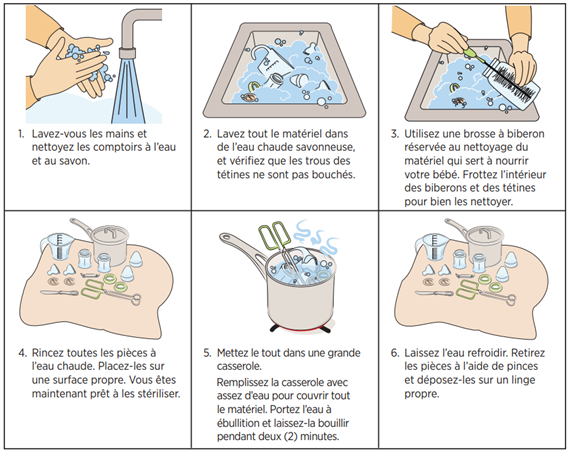 1. Lavez-vous les mains et nettoyez les comptoirs à l'eau et au savon.

2. Lavez tout le matériel dans de l'eau chaude savonneuse, et vérifiez que les trous des tétines ne sont pas bouchés.

3. Utilisez une brosse à biberon réservée au nettoyage du matériel qui sert à nourrir votre bébé. Frottez l'intérieur des biberons et des tétines pour bien les nettoyer.

4. Rincez toutes les pièces à l'eau chaude. Placez-les sur une surface propre. Vous êtes maintenant prêt à les stériliser.

5. Mettez le tout dans une grande casserole.

Remplissez la casserole avec assez d'eau pour couvrir tout le matériel. Portez l'eau à ébullition et laissez-la bouillir pendant deux (2) minutes.

6. Laissez l'eau refroidir. Retirez les pièces à l'aide de pinces et déposez-les sur un linge propre.